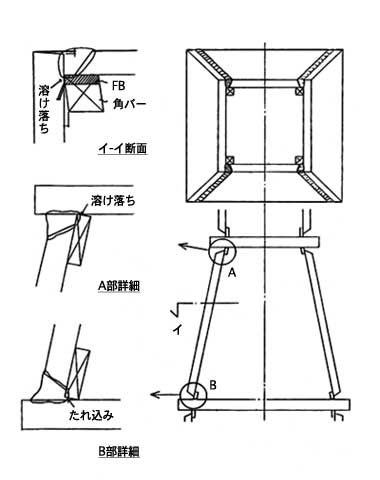 溶け落ち

FB

角バー

イ-イ断面

溶け落ち

A部詳細

たれ込み

B部詳細

A

イ

B